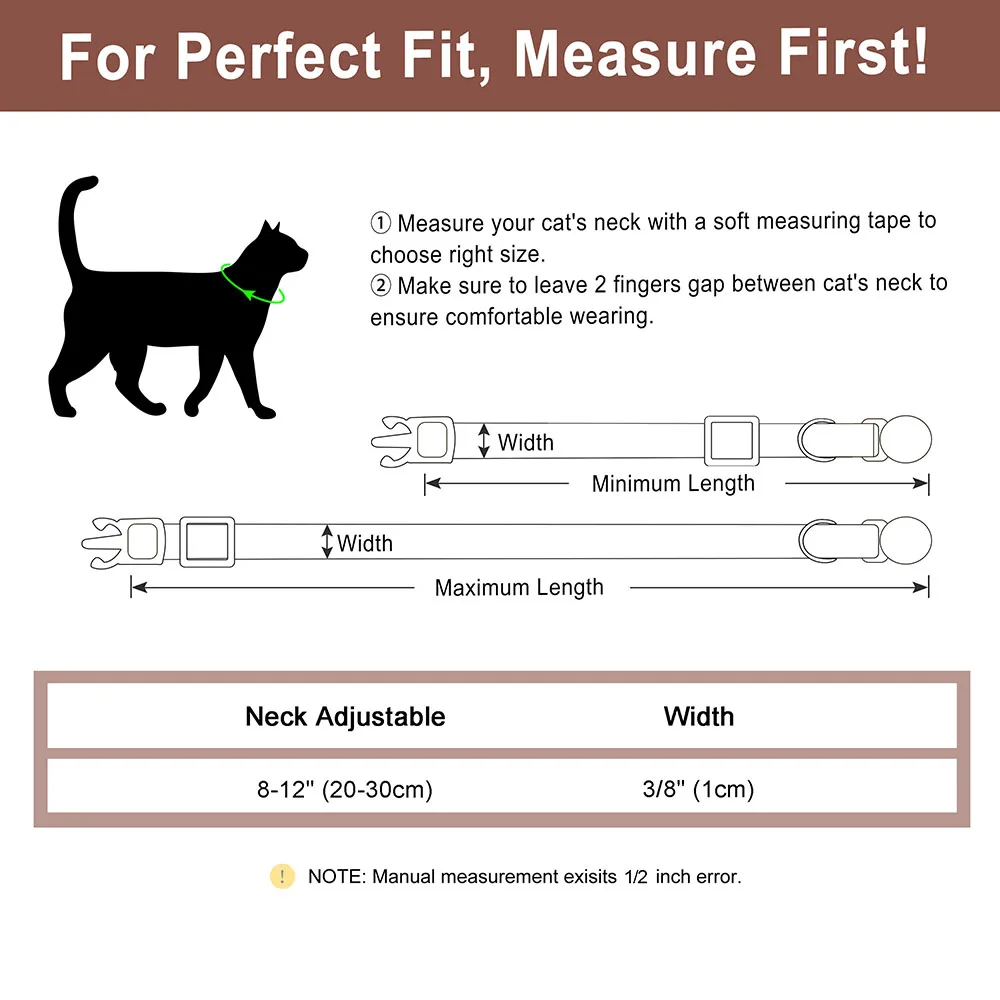 For Perfect Fit, Measure First!

① Measure your cat's neck with a soft measuring tape to choose right size.
② Make sure to leave 2 fingers gap between cat's neck to ensure comfortable wearing.

Width
Minimum Length

Width
Maximum Length

| Neck Adjustable | Width |
|---|---|
| 8-12" (20-30cm) | 3/8" (1cm) |

! NOTE: Manual measurement exisits 1/2 inch error.