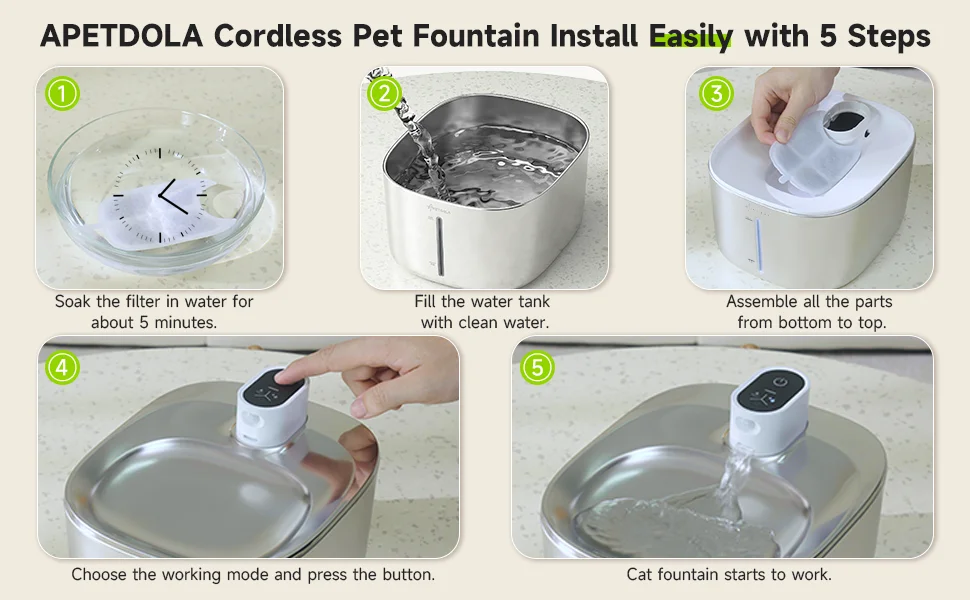 APETDOLA Cordless Pet Fountain Install Easily with 5 Steps

1

Soak the filter in water for about 5 minutes.

2

Fill the water tank with clean water.

3

Assemble all the parts from bottom to top.

4

Choose the working mode and press the button.

5

Cat fountain starts to work.